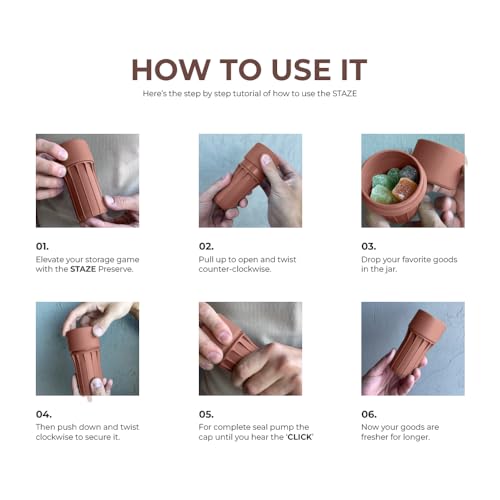 HOW TO USE IT

Here's the step by step tutorial of how to use the STAZE

01.
Elevate your storage game with the STAZE Preserve.

02.
Pull up to open and twist counter-clockwise.

03.
Drop your favorite goods in the jar.

04.
Then push down and twist clockwise to secure it.

05.
For complete seal pump the cap until you hear the 'CLICK'

06.
Now your goods are fresher for longer.