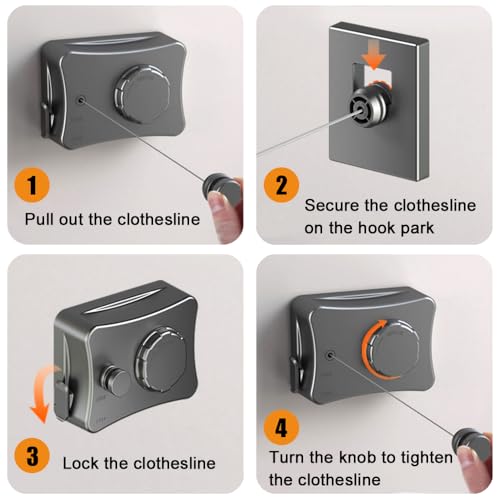 1
Pull out the clothesline

2
Secure the clothesline on the hook park

3
Lock the clothesline

4
Turn the knob to tighten the clothesline