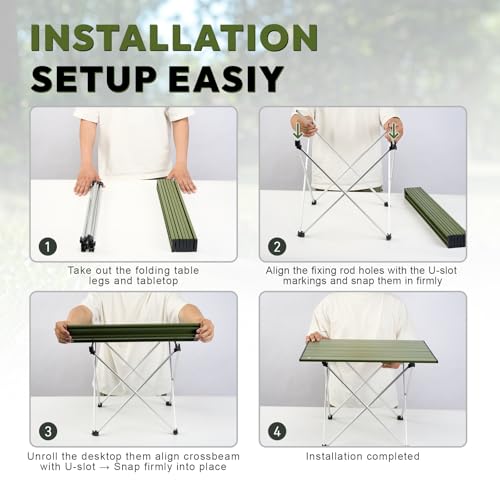 INSTALLATION
SETUP EASIY

1
Take out the folding table legs and tabletop

2
Align the fixing rod holes with the U-slot markings and snap them in firmly

3
Unroll the desktop them align crossbeam with U-slot → Snap firmly into place

4
Installation completed