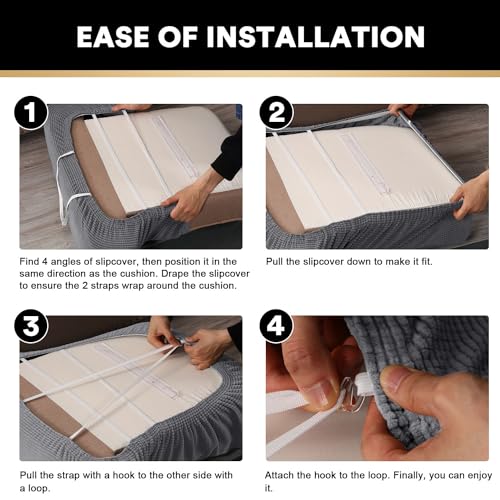 EASE OF INSTALLATION

1

Find 4 angles of slipcover, then position it in the same direction as the cushion. Drape the slipcover to ensure the 2 straps wrap around the cushion.

2

Pull the slipcover down to make it fit.

3

Pull the strap with a hook to the other side with a loop.

4

Attach the hook to the loop. Finally, you can enjoy it.