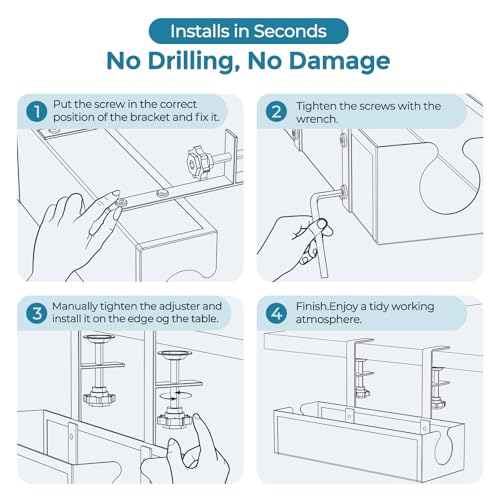 Installs in Seconds

No Drilling, No Damage

1 Put the screw in the correct position of the bracket and fix it.

2 Tighten the screws with the wrench.

3 Manually tighten the adjuster and install it on the edge og the table.

4 Finish.Enjoy a tidy working atmosphere.