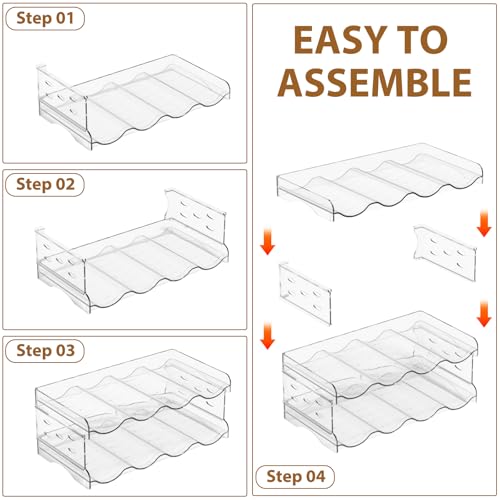 Step 01

Step 02

Step 03

EASY TO ASSEMBLE

Step 04