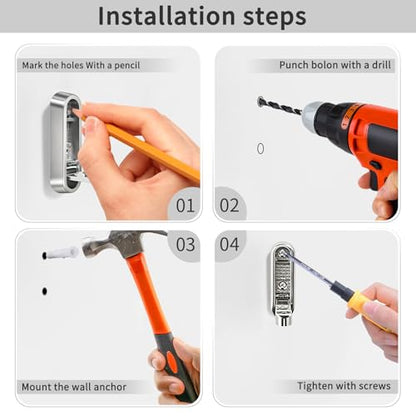 Installation steps

Mark the holes With a pencil

01

Punch bolon with a drill

02

03

Mount the wall anchor

04

Tighten with screws