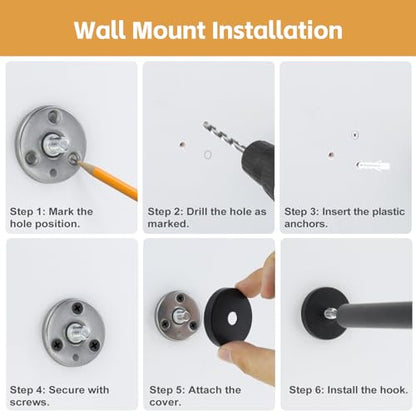 Wall Mount Installation

Step 1: Mark the hole position.

Step 2: Drill the hole as marked.

Step 3: Insert the plastic anchors.

Step 4: Secure with screws.

Step 5: Attach the cover.

Step 6: Install the hook.