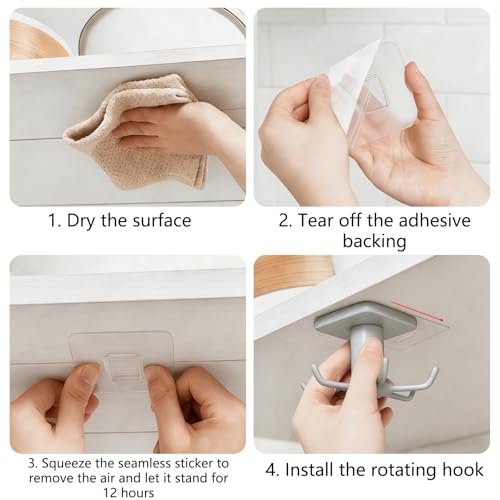 1. Dry the surface

2. Tear off the adhesive backing

3. Squeeze the seamless sticker to remove the air and let it stand for 12 hours

4. Install the rotating hook