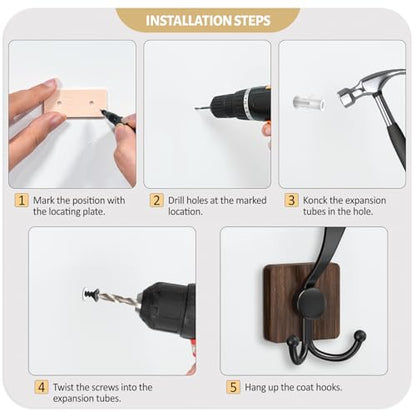 INSTALLATION STEPS

1 Mark the position with the locating plate.

2 Drill holes at the marked location.

3 Konck the expansion tubes in the hole.

4 Twist the screws into the expansion tubes.

5 Hang up the coat hooks.