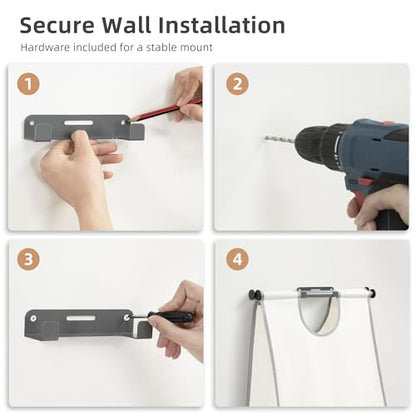 Secure Wall Installation

Hardware included for a stable mount

1

2

3

4