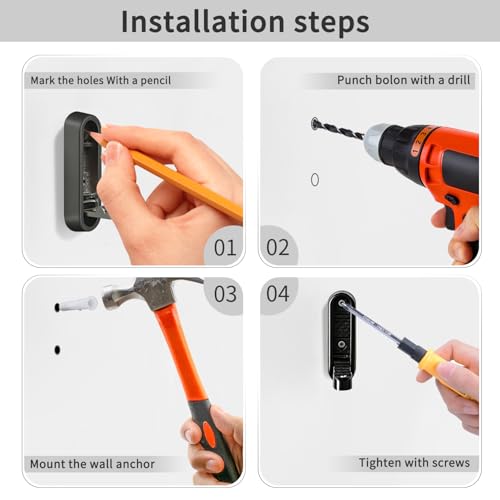 Installation steps

Mark the holes With a pencil

01

Punch bolon with a drill

02

03

Mount the wall anchor

04

Tighten with screws