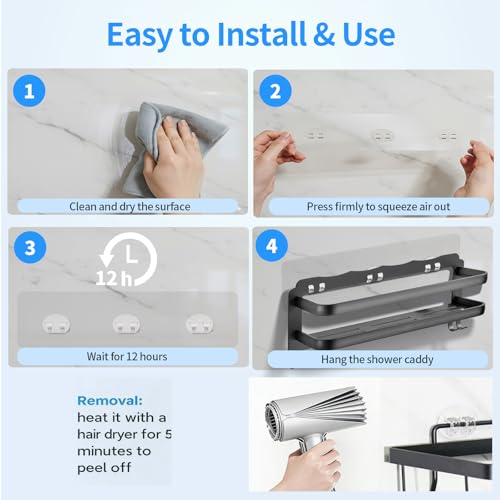 Easy to Install & Use

1
Clean and dry the surface

2
Press firmly to squeeze air out

3
12 h
Wait for 12 hours

4
Hang the shower caddy

Removal: heat it with a hair dryer for 5 minutes to peel off