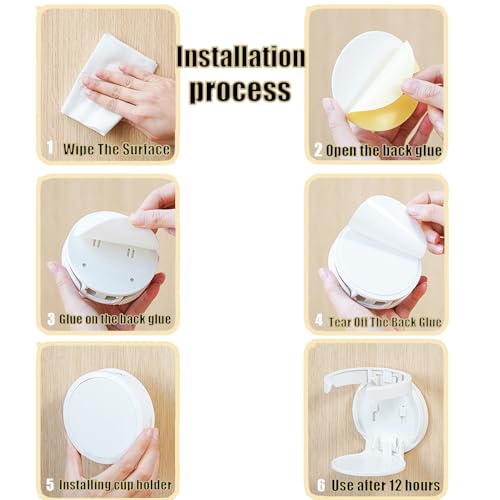 Installation process

1 Wipe The Surface

2 Open the back glue

3 Glue on the back glue

4 Tear Off The Back Glue

5 Installing cup holder

6 Use after 12 hours