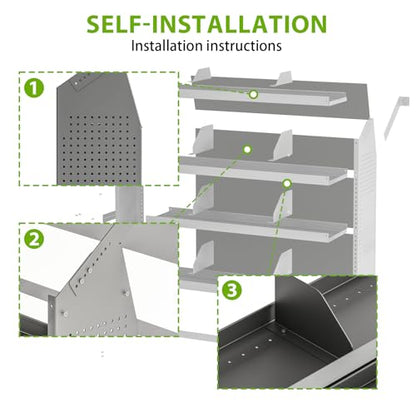 SELF-INSTALLATION
Installation instructions

1

2

3