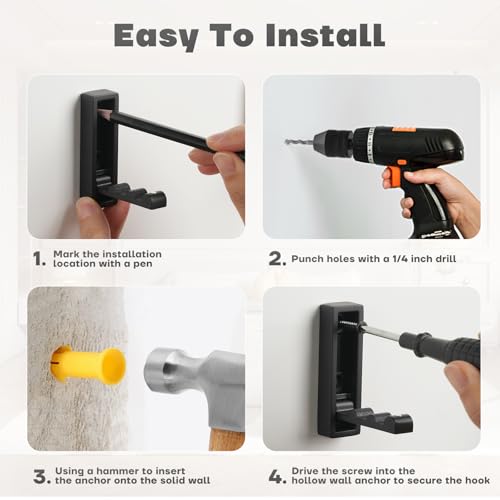 Easy To Install

1. Mark the installation location with a pen

2. Punch holes with a 1/4 inch drill

3. Using a hammer to insert the anchor onto the solid wall

4. Drive the screw into the hollow wall anchor to secure the hook