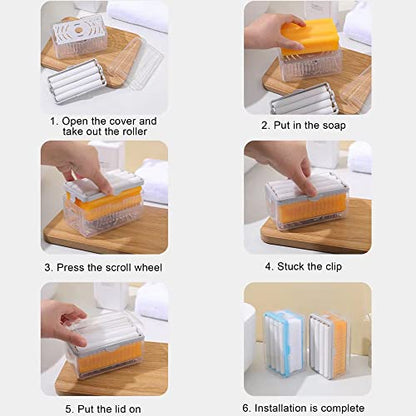 1. Open the cover and take out the roller

2. Put in the soap

3. Press the scroll wheel

4. Stuck the clip

5. Put the lid on

6. Installation is complete