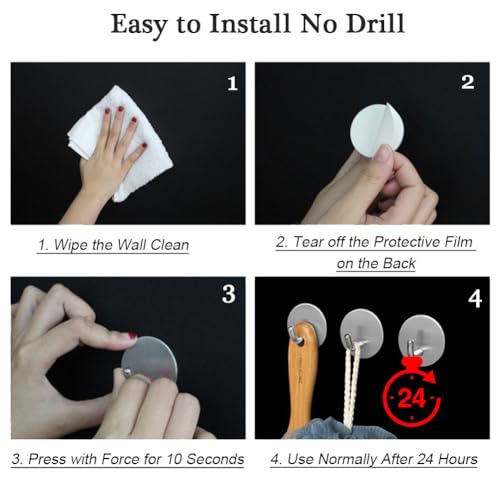 Easy to Install No Drill

1

1. Wipe the Wall Clean

2

2. Tear off the Protective Film on the Back

3

3. Press with Force for 10 Seconds

4

24

4. Use Normally After 24 Hours