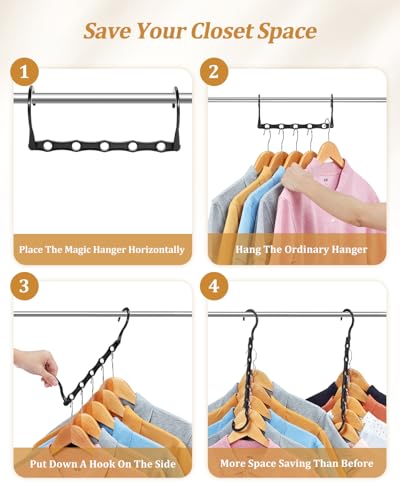 Save Your Closet Space

1

Place The Magic Hanger Horizontally

2

Hang The Ordinary Hanger

3

Put Down A Hook On The Side

4

More Space Saving Than Before