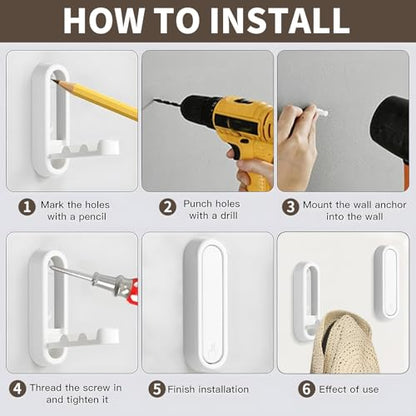 HOW TO INSTALL

1 Mark the holes with a pencil

2 Punch holes with a drill

3 Mount the wall anchor into the wall

4 Thread the screw in and tighten it

5 Finish installation

6 Effect of use