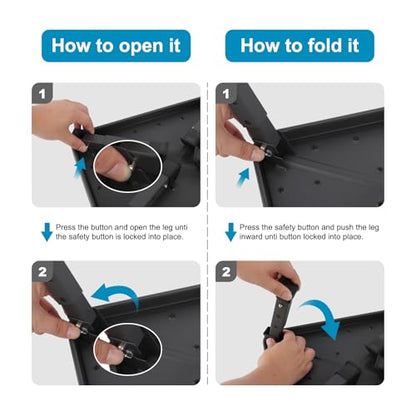 How to open it

1

Press the button and open the leg unti the safety button is locked into place.

2

How to fold it

1

Press the safety button and push the leg inward unti button locked into place.

2