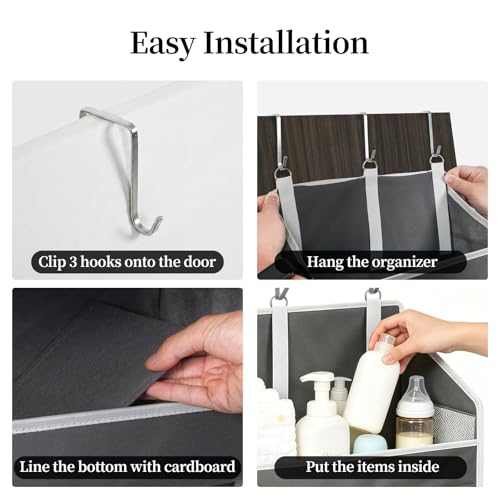 Easy Installation

Clip 3 hooks onto the door

Hang the organizer

Line the bottom with cardboard

Put the items inside