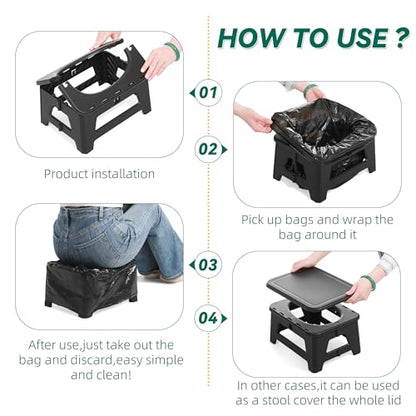 HOW TO USE ?

01

Product installation

02

Pick up bags and wrap the bag around it

03

After use,just take out the bag and discard,easy simple and clean!

04

In other cases,it can be used as a stool cover the whole lid