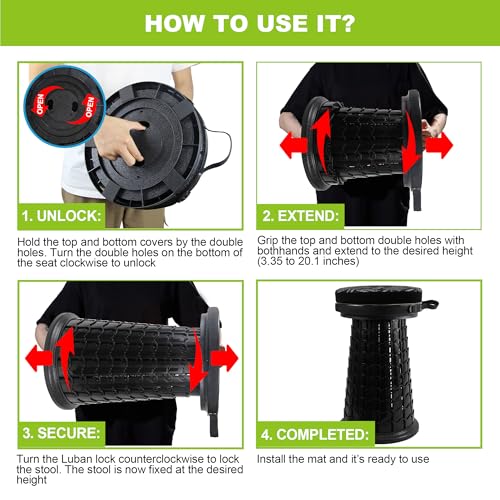 HOW TO USE IT?

OPEN

OPEN

1. UNLOCK:

Hold the top and bottom covers by the double holes. Turn the double holes on the bottom of the seat clockwise to unlock

2. EXTEND:

Grip the top and bottom double holes with bothhands and extend to the desired height (3.35 to 20.1 inches)

3. SECURE:

Turn the Luban lock counterclockwise to lock the stool. The stool is now fixed at the desired height

4. COMPLETED:

Install the mat and it's ready to use