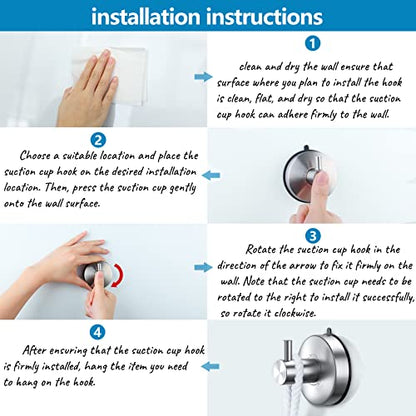 installation instructions

1

clean and dry the wall ensure that surface where you plan to install the hook is clean, flat, and dry so that the suction cup hook can adhere firmly to the wall.

2

Choose a suitable location and place the suction cup hook on the desired installation location. Then, press the suction cup gently onto the wall surface.

3

Rotate the suction cup hook in the direction of the arrow to fix it firmly on the wall. Note that the suction cup needs to be rotated to the right to install it successfully, so rotate it clockwise.

4

After ensuring that the suction cup hook is firmly installed, hang the item you need to hang on the hook.