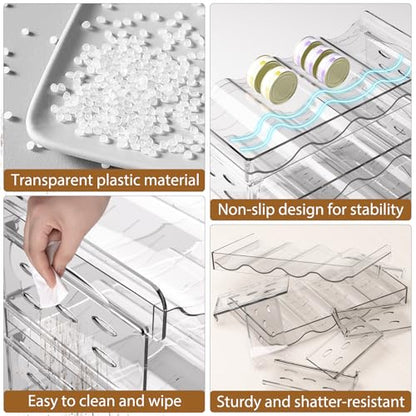 Transparent plastic material

Non-slip design for stability

Easy to clean and wipe

Sturdy and shatter-resistant