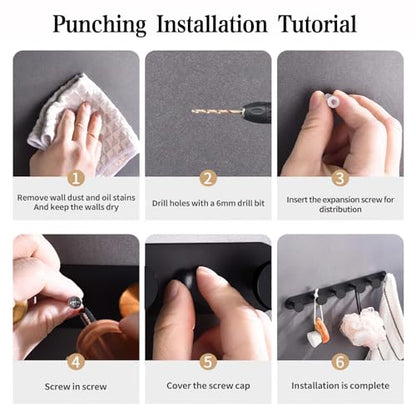 Punching Installation Tutorial

1

Remove wall dust and oil stains And keep the walls dry

2

Drill holes with a 6mm drill bit

3

Insert the expansion screw for distribution

4

Screw in screw

5

Cover the screw cap

6

Installation is complete