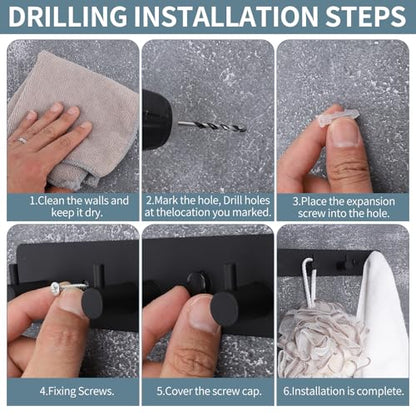 DRILLING INSTALLATION STEPS

1.Clean the walls and keep it dry.

2.Mark the hole, Drill holes at thelocation you marked.

3.Place the expansion screw into the hole.

4.Fixing Screws.

5.Cover the screw cap.

6.Installation is complete.