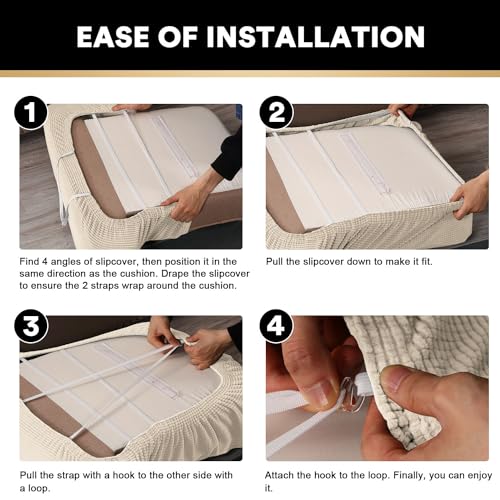 EASE OF INSTALLATION

1

Find 4 angles of slipcover, then position it in the same direction as the cushion. Drape the slipcover to ensure the 2 straps wrap around the cushion.

2

Pull the slipcover down to make it fit.

3

Pull the strap with a hook to the other side with a loop.

4

Attach the hook to the loop. Finally, you can enjoy it.