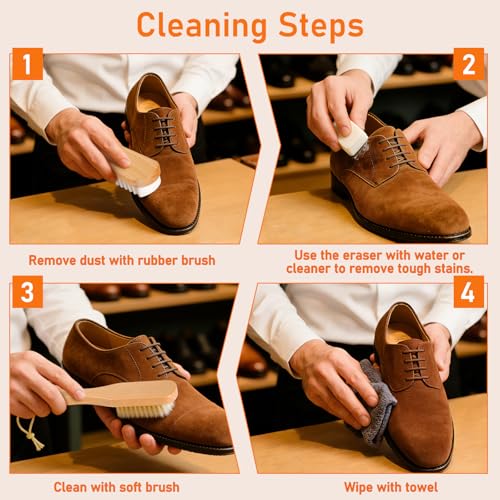 Cleaning Steps

1

Remove dust with rubber brush

2

Use the eraser with water or cleaner to remove tough stains.

3

Clean with soft brush

4

Wipe with towel