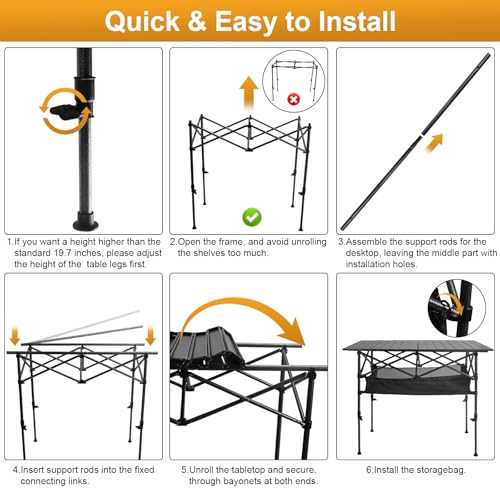 Quick & Easy to Install

1.If you want a height higher than the standard 19.7 inches, please adjust the height of the table legs first.

2.Open the frame, and avoid unrolling the shelves too much.

3.Assemble the support rods for the desktop, leaving the middle part with installation holes.

4.Insert support rods into the fixed connecting links.

5.Unroll the tabletop and secure. through bayonets at both ends.

6.Install the storagebag.