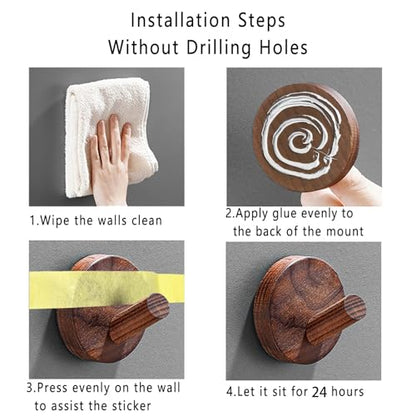 Installation Steps
Without Drilling Holes

1.Wipe the walls clean

2.Apply glue evenly to the back of the mount

3.Press evenly on the wall to assist the sticker

4.Let it sit for 24 hours