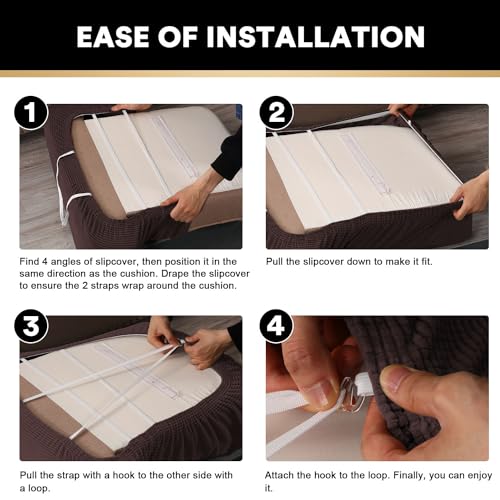 EASE OF INSTALLATION

1

Find 4 angles of slipcover, then position it in the same direction as the cushion. Drape the slipcover to ensure the 2 straps wrap around the cushion.

2

Pull the slipcover down to make it fit.

3

Pull the strap with a hook to the other side with a loop.

4

Attach the hook to the loop. Finally, you can enjoy it.