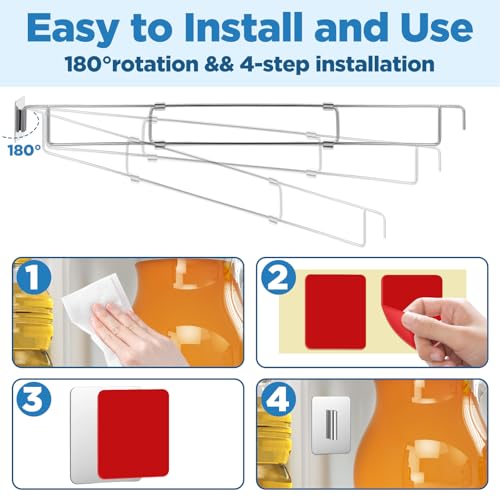 Easy to Install and Use

180°rotation && 4-step installation

180°

1

2

3

4