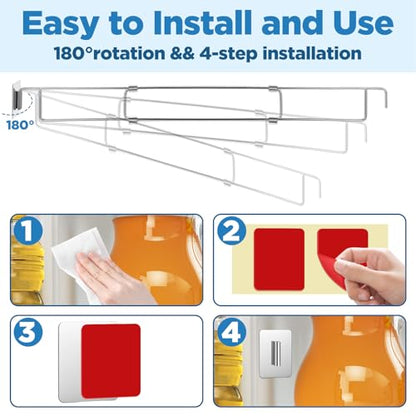 Easy to Install and Use

180°rotation && 4-step installation

180°

1

2

3

4