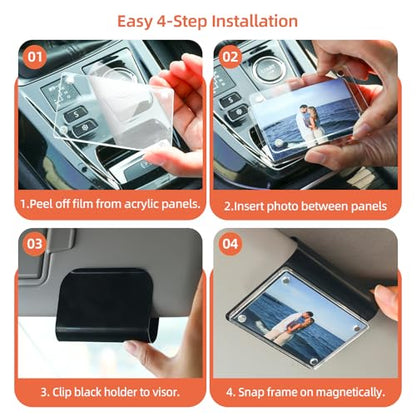 Easy 4-Step Installation

01

1.Peel off film from acrylic panels.

02

2.Insert photo between panels

03

3. Clip black holder to visor.

04

4. Snap frame on magnetically.