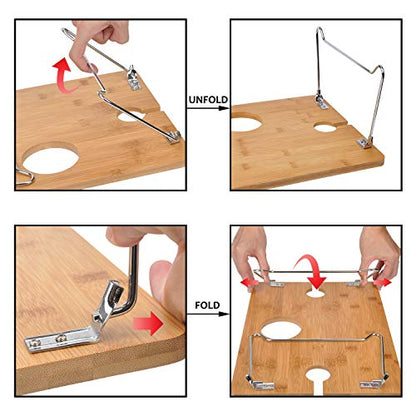 UNFOLD

FOLD