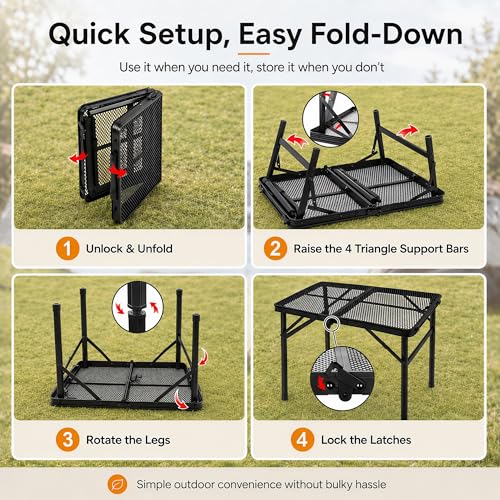 Quick Setup, Easy Fold-Down

Use it when you need it, store it when you don't

1 Unlock & Unfold

2 Raise the 4 Triangle Support Bars

3 Rotate the Legs

4 Lock the Latches

Simple outdoor convenience without bulky hassle