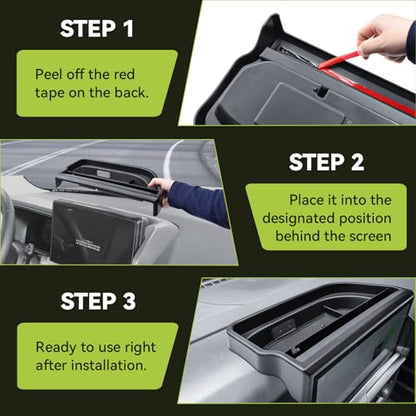 STEP 1

Peel off the red tape on the back.

STEP 2

Place it into the designated position behind the screen

STEP 3

Ready to use right after installation.