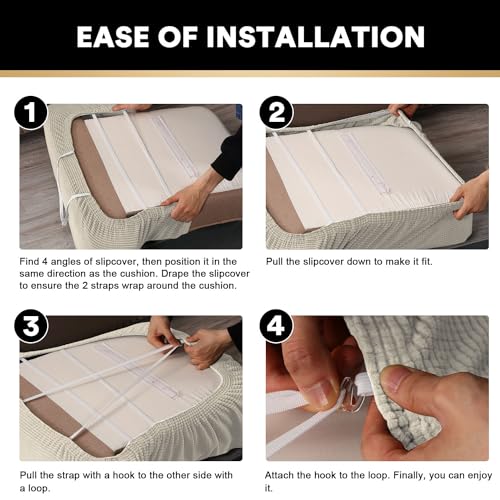 EASE OF INSTALLATION

1

Find 4 angles of slipcover, then position it in the same direction as the cushion. Drape the slipcover to ensure the 2 straps wrap around the cushion.

2

Pull the slipcover down to make it fit.

3

Pull the strap with a hook to the other side with a loop.

4

Attach the hook to the loop. Finally, you can enjoy it.