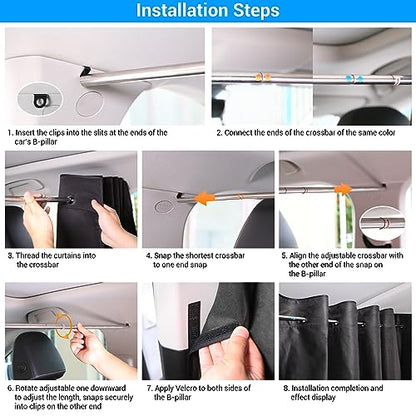 Installation Steps

1. Insert the clips into the slits at the ends of the car's B-pillar

2. Connect the ends of the crossbar of the same color

3. Thread the curtains into the crossbar

4. Snap the shortest crossbar to one end snap

5. Align the adjustable crossbar with the other end of the snap on the B-pillar

6. Rotate adjustable one downward to adjust the length, snaps securely into clips on the other end

7. Apply Velcro to both sides of the B-pillar

8. Installation completion and effect display