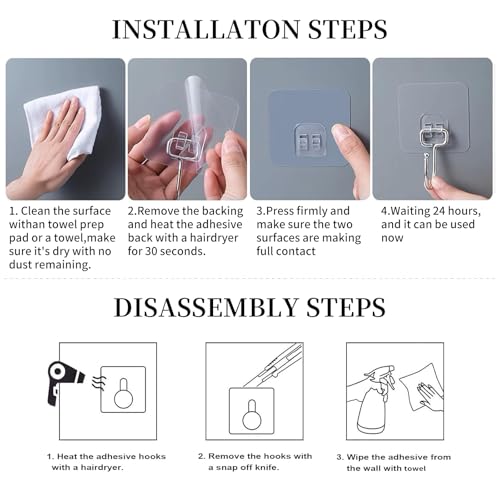 INSTALLATON STEPS

1. Clean the surface withan towel prep pad or a towel,make sure it's dry with no dust remaining.

2.Remove the backing and heat the adhesive back with a hairdryer for 30 seconds.

3.Press firmly and make sure the two surfaces are making full contact

4.Waiting 24 hours, and it can be used now

DISASSEMBLY STEPS

1. Heat the adhesive hooks with a hairdryer.

2. Remove the hooks with a snap off knife.

3. Wipe the adhesive from the wall with towel