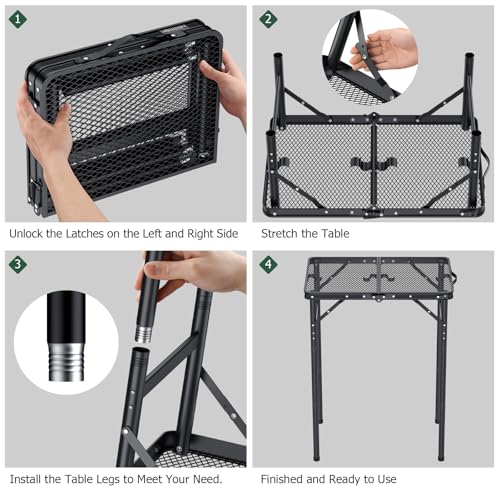 1

Unlock the Latches on the Left and Right Side

2

Stretch the Table

3

Install the Table Legs to Meet Your Need.

4

Finished and Ready to Use