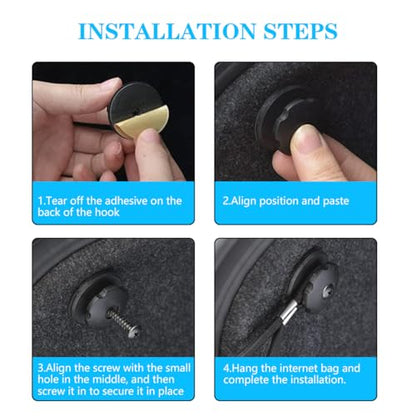 INSTALLATION STEPS

1.Tear off the adhesive on the back of the hook

2.Align position and paste

3.Align the screw with the small hole in the middle, and then screw it in to secure it in place

4.Hang the internet bag and complete the installation.