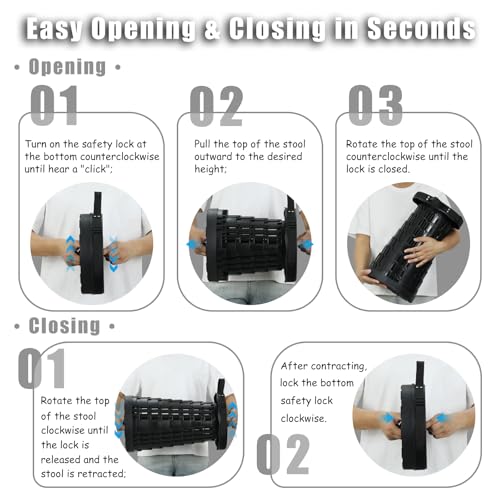 Easy Opening & Closing in Seconds

• Opening •

01

Turn on the safety lock at the bottom counterclockwise until hear a "click";

02

Pull the top of the stool outward to the desired height;

03

Rotate the top of the stool counterclockwise until the lock is closed.

• Closing •

01

Rotate the top of the stool clockwise until the lock is released and the stool is retracted;

After contracting, lock the bottom safety lock clockwise.

02