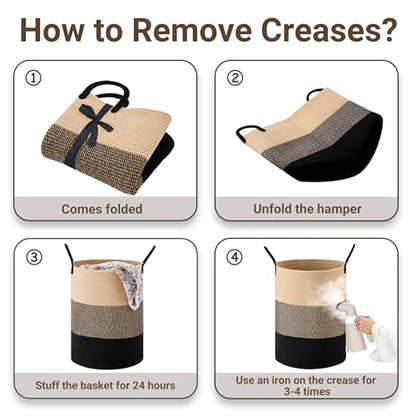 How to Remove Creases?

①

Comes folded

②

Unfold the hamper

③

Stuff the basket for 24 hours

④

Use an iron on the crease for 3-4 times