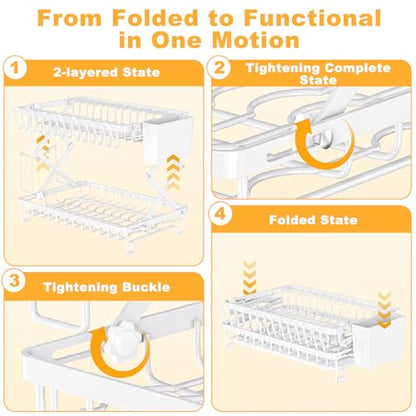 From Folded to Functional in One Motion

1
2-layered State

2
Tightening Complete State

3
Tightening Buckle

4
Folded State